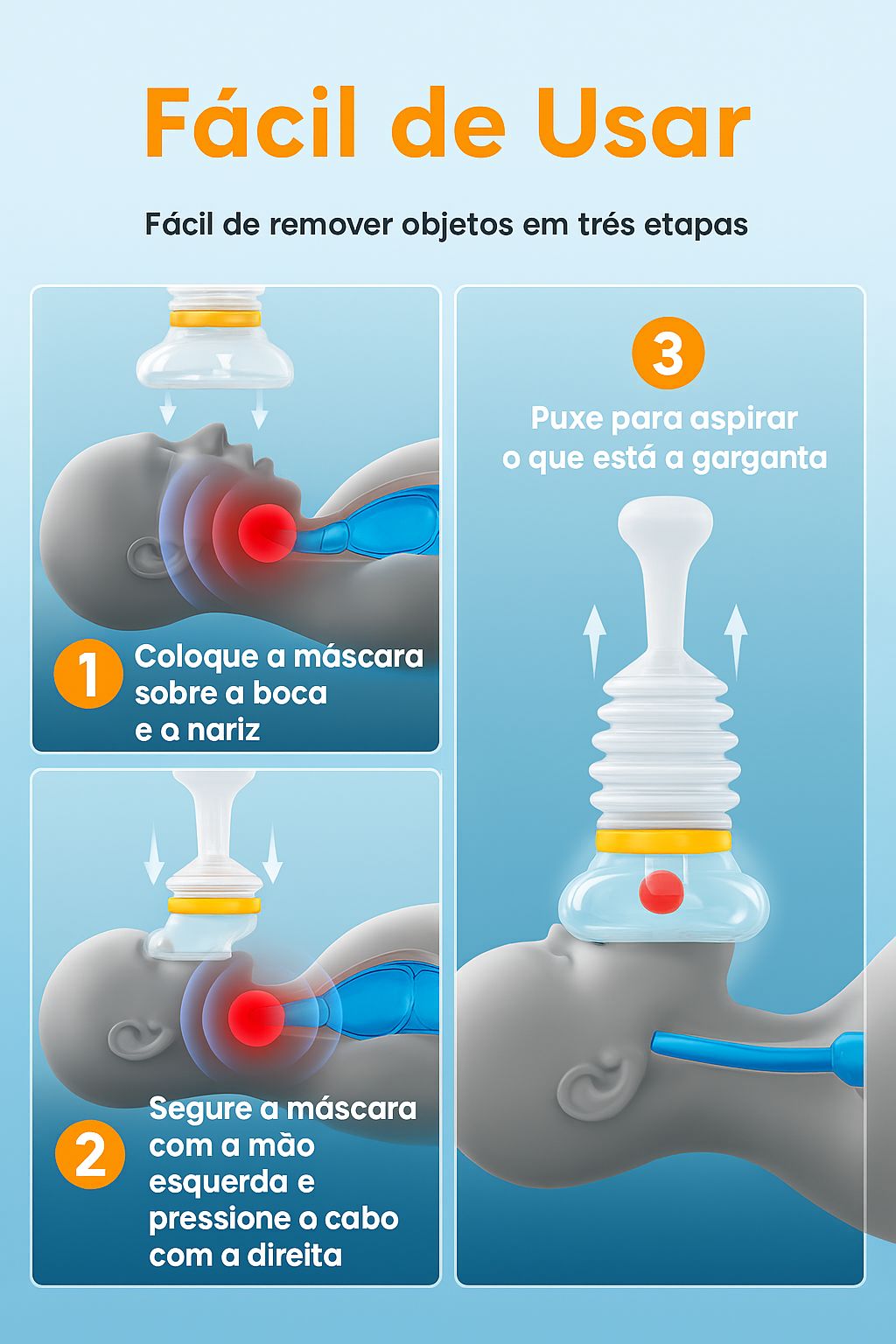 Fácil de Usar

Fácil de remover objetos em trés etapas

1 Coloque a máscara sobre a boca e a nariz

2 Segure a máscara com a mào esquerda e pressione o cabo com a direita

3 Puxe para aspirar o que está a garganta